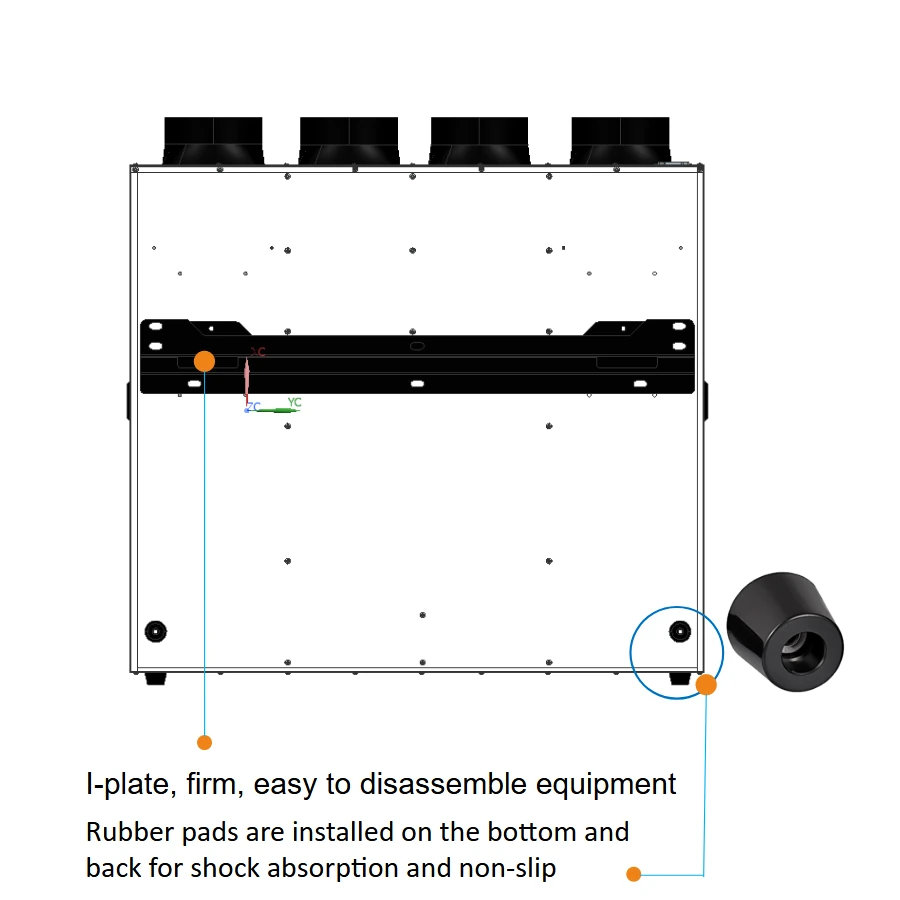 XC
ZC
YC

I-plate, firm, easy to disassemble equipment

Rubber pads are installed on the bottom and back for shock absorption and non-slip